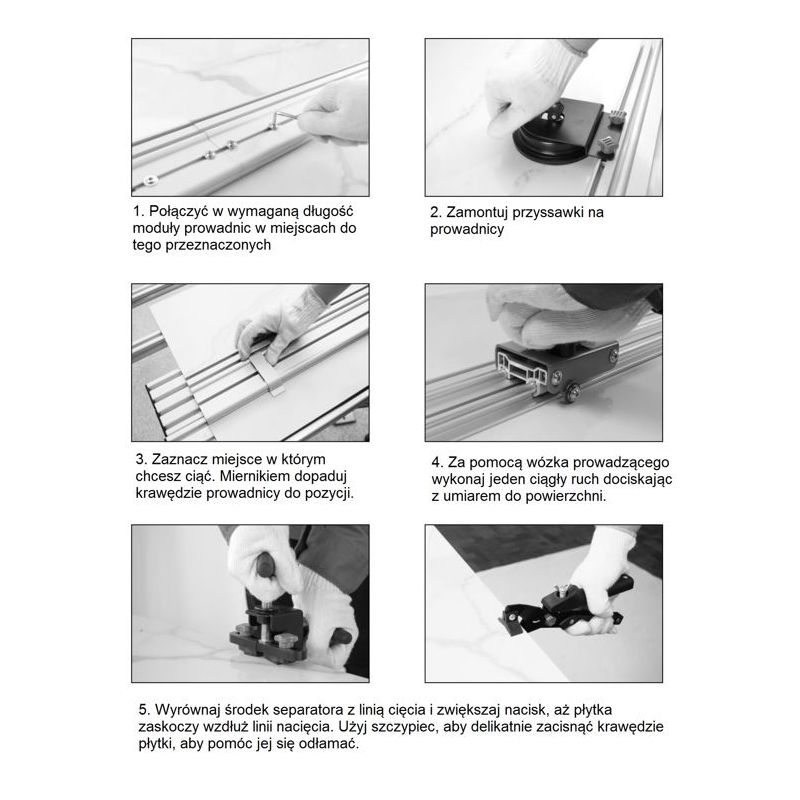 1. Połączyć w wymaganą długość moduły prowadnic w miejscach do tego przeznaczonych

2. Zamontuj przyssawki na prowadnicy

3. Zaznacz miejsce w którym chcesz ciąć. Miernikiem dopaduj krawędzie prowadnicy do pozycji.

4. Za pomocą wózka prowadzącego wykonaj jeden ciągły ruch dociskając z umiarem do powierzchni.

5. Wyrównaj środek separatora z linią cięcia i zwiększaj nacisk, aż płytka zaskoczy wzdłuż linii nacięcia. Użyj szczypiec, aby delikatnie zacisnąć krawędzie płytki, aby pomóc jej się odłamać.